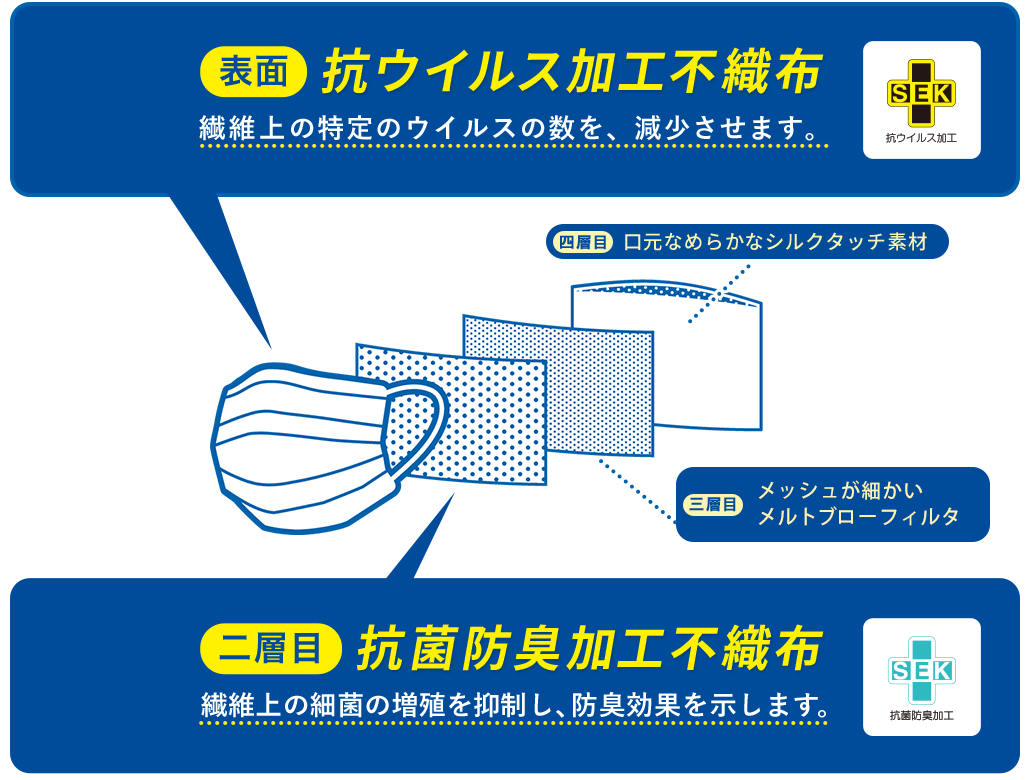 表面 抗ウイルス加工不織布
繊維上の特定のウイルスの数を、減少させます。

SEK
抗ウイルス加工

四層目 口元なめらかなシルクタッチ素材

三層目 メッシュが細かい
メルトブローフィルタ

二層目 抗菌防臭加工不織布
繊維上の細菌の増殖を抑制し、防臭効果を示します。

SEK
抗菌防臭加工